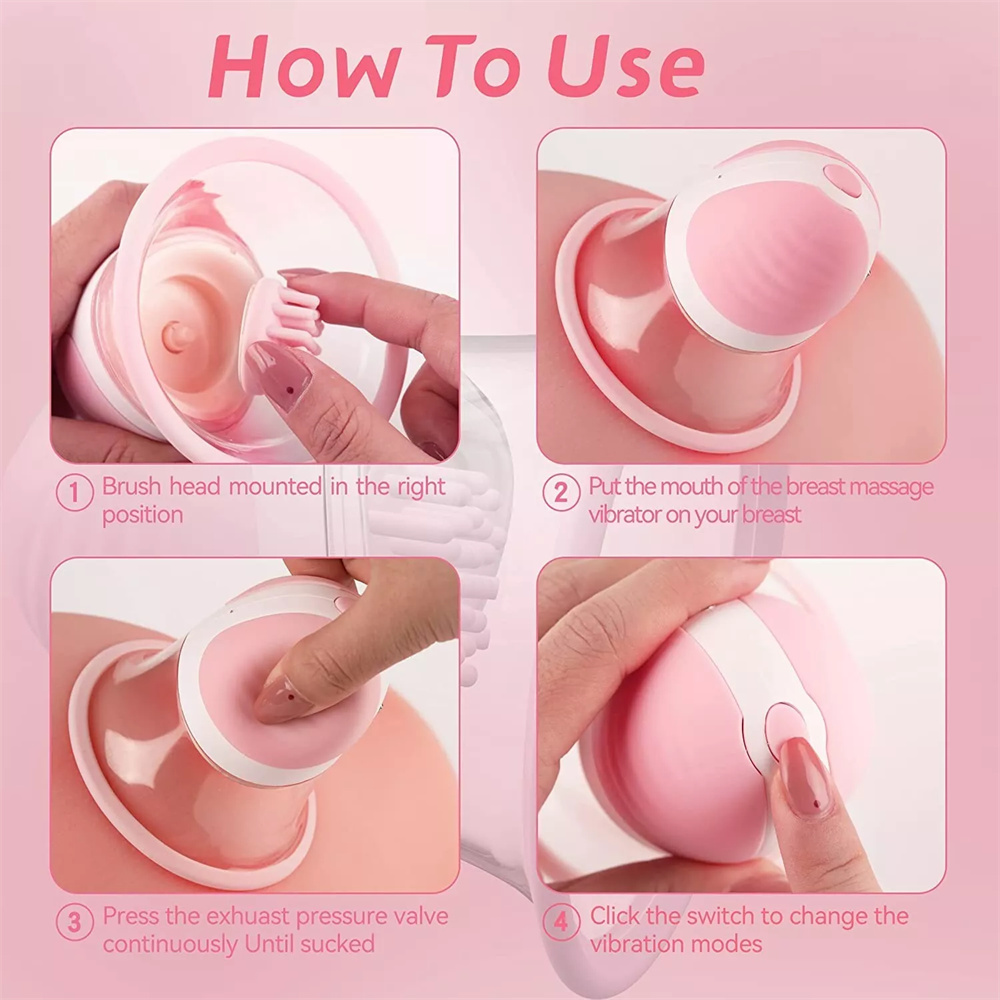 How To Use

1 Brush head mounted in the right position

2 Put the mouth of the breast massage vibrator on your breast

3 Press the exhuast pressure valve continuously Until sucked

4 Click the switch to change the vibration modes